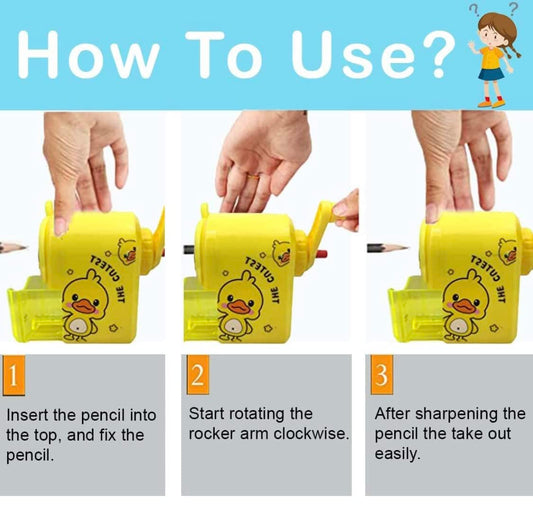 How To Use?

? ?

THE CUTEST

THE CUTEST

THE CUTEST

1

Insert the pencil into the top, and fix the pencil.

2

Start rotating the rocker arm clockwise.

3

After sharpening the pencil the take out easily.