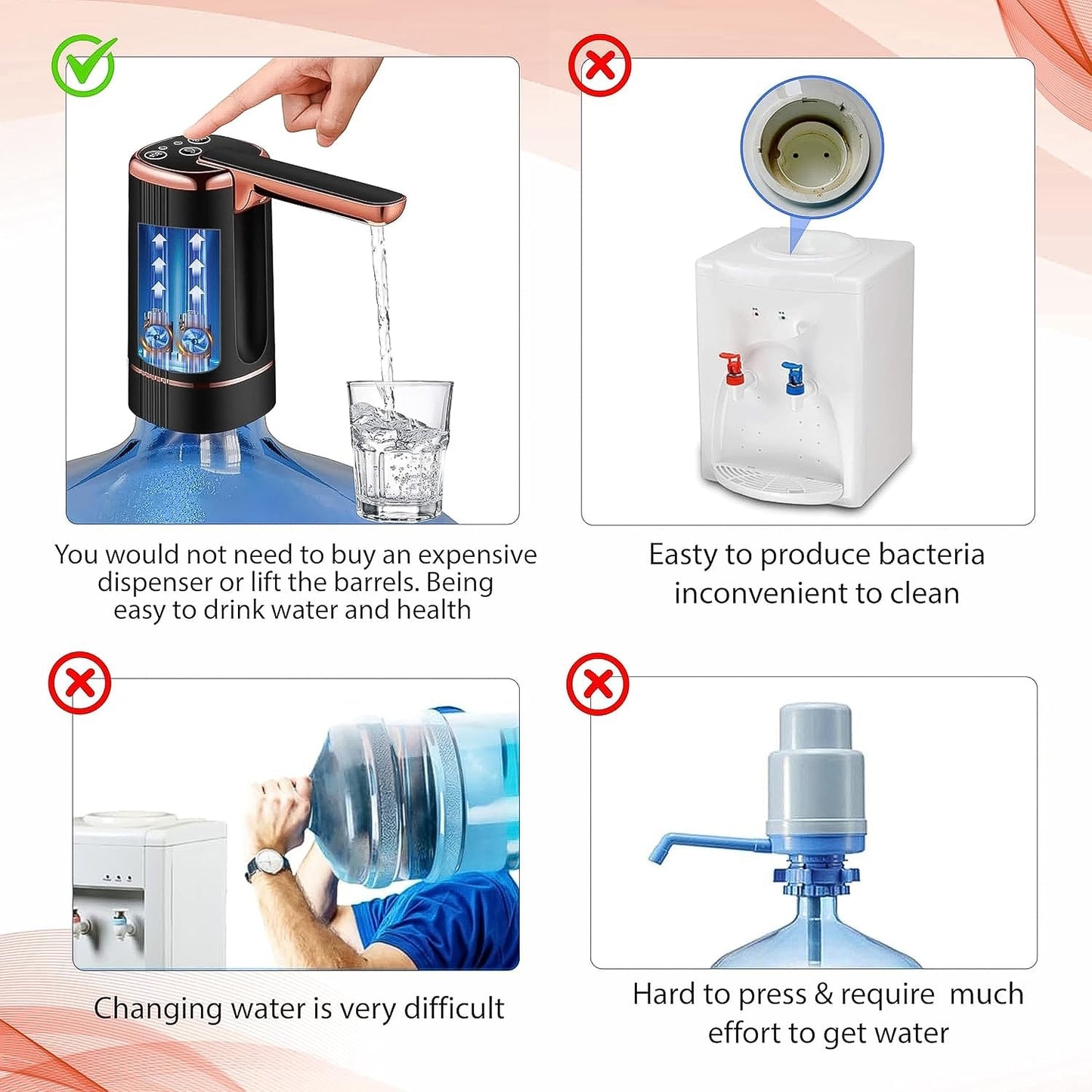 You would not need to buy an expensive dispenser or lift the barrels. Being easy to drink water and health

Easty to produce bacteria inconvenient to clean

Changing water is very difficult

Hard to press & require much effort to get water